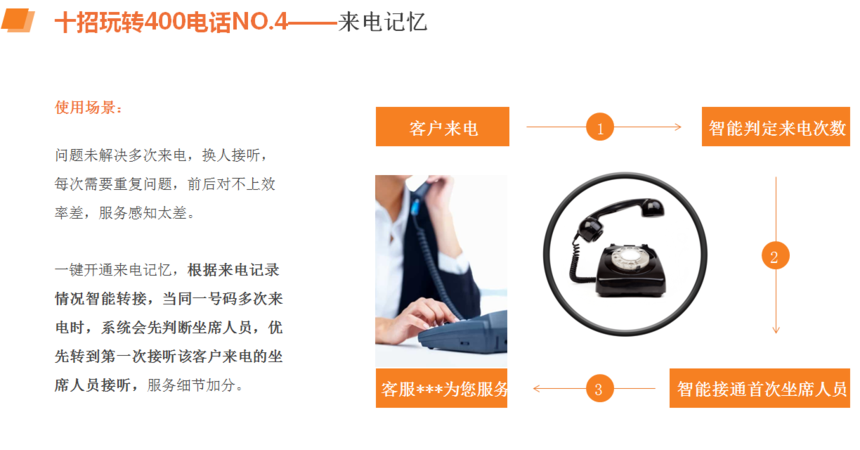 十招玩转400电话NO.4——来电记忆

使用场景：

问题未解决多次来电，换人接听，每次需要重复问题，前后对不上效率差，服务感知太差。

一键开通来电记忆，根据来电记录情况智能转接，当同一号码多次来电时，系统会先判断坐席人员，优先转到第一次接听该客户来电的坐席人员接听，服务细节加分。

客户来电

1

智能判定来电次数

2

智能接通首次坐席人员

3

客服***为您服务