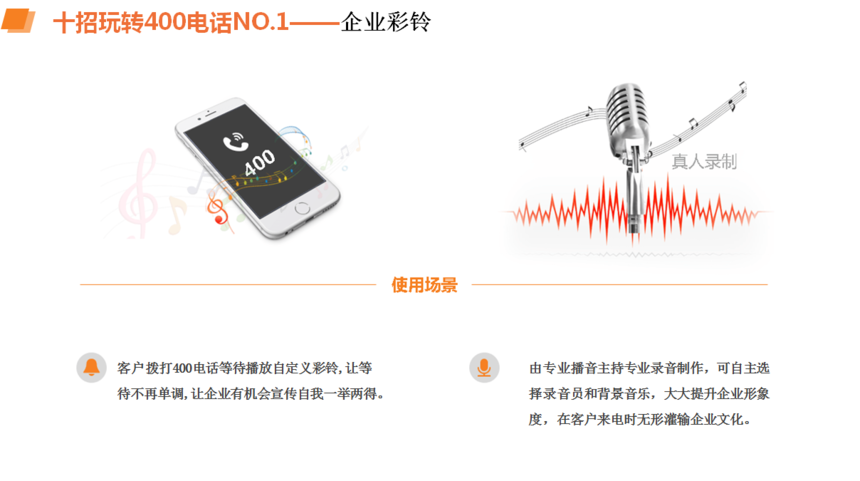 十招玩转400电话NO.1——企业彩铃

400

真人录制

使用场景

客户拨打400电话等待播放自定义彩铃，让等待不再单调，让企业有机会宣传自我一举两得。

由专业播音主持专业录音制作，可自主选择录音员和背景音乐，大大提升企业形象度，在客户来电时无形灌输企业文化。